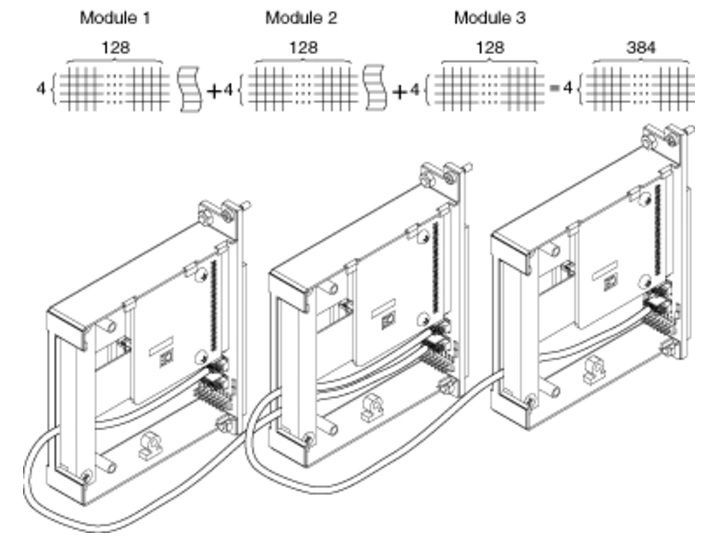 Module 1 Module 2 Module 3

128 128 128 384

4 + 4 + 4 = 4